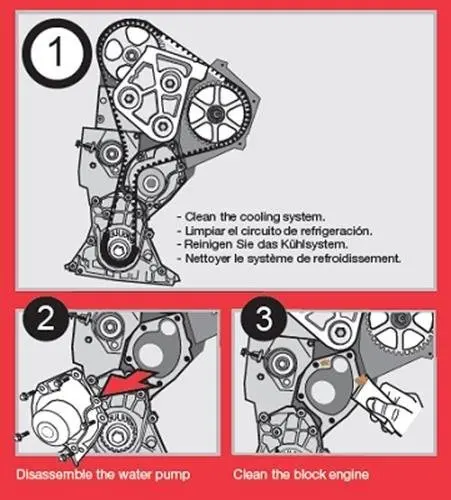 1

- Clean the cooling system.
- Limpiar el circuito de refrigeración.
- Reinigen Sie das Kühlsystem.
- Nettoyer le système de refroidissement.

2

Disassemble the water pump

3

Clean the block engine